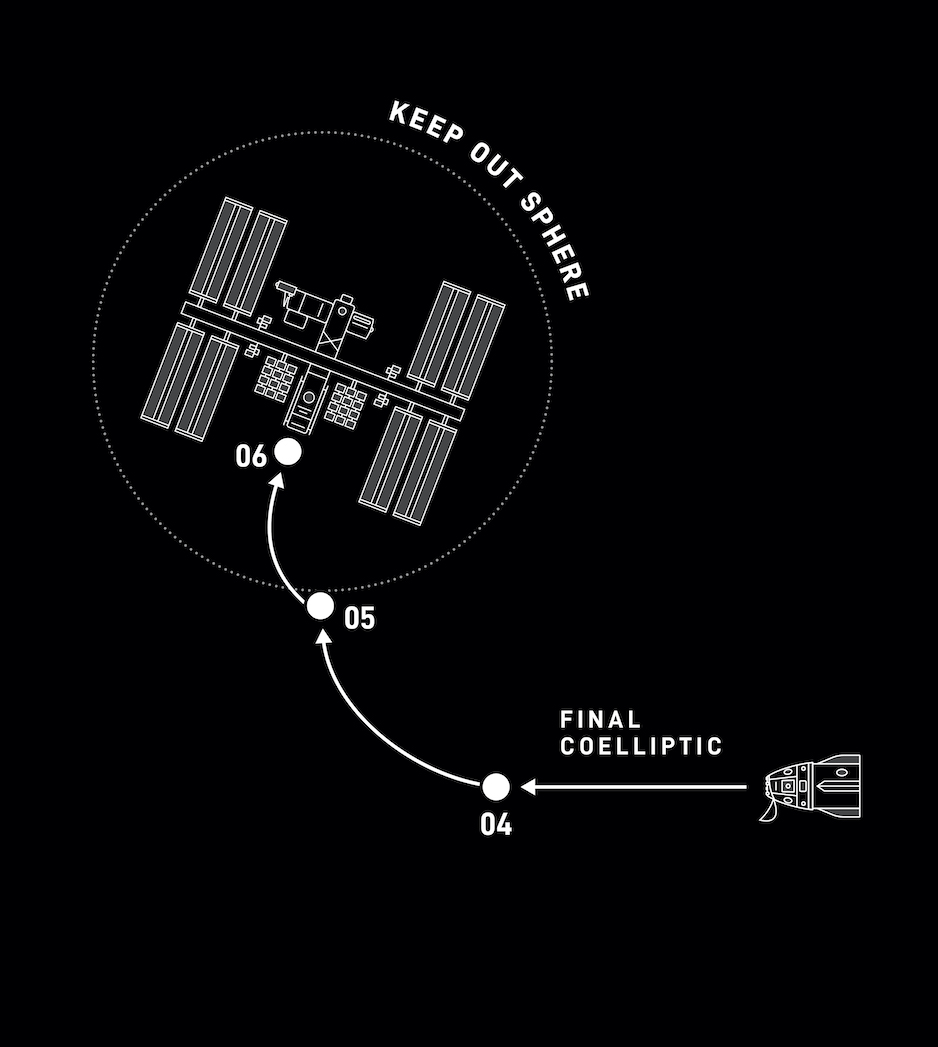 KEEP OUT SPHERE

06

05

FINAL COELLIPTIC

04