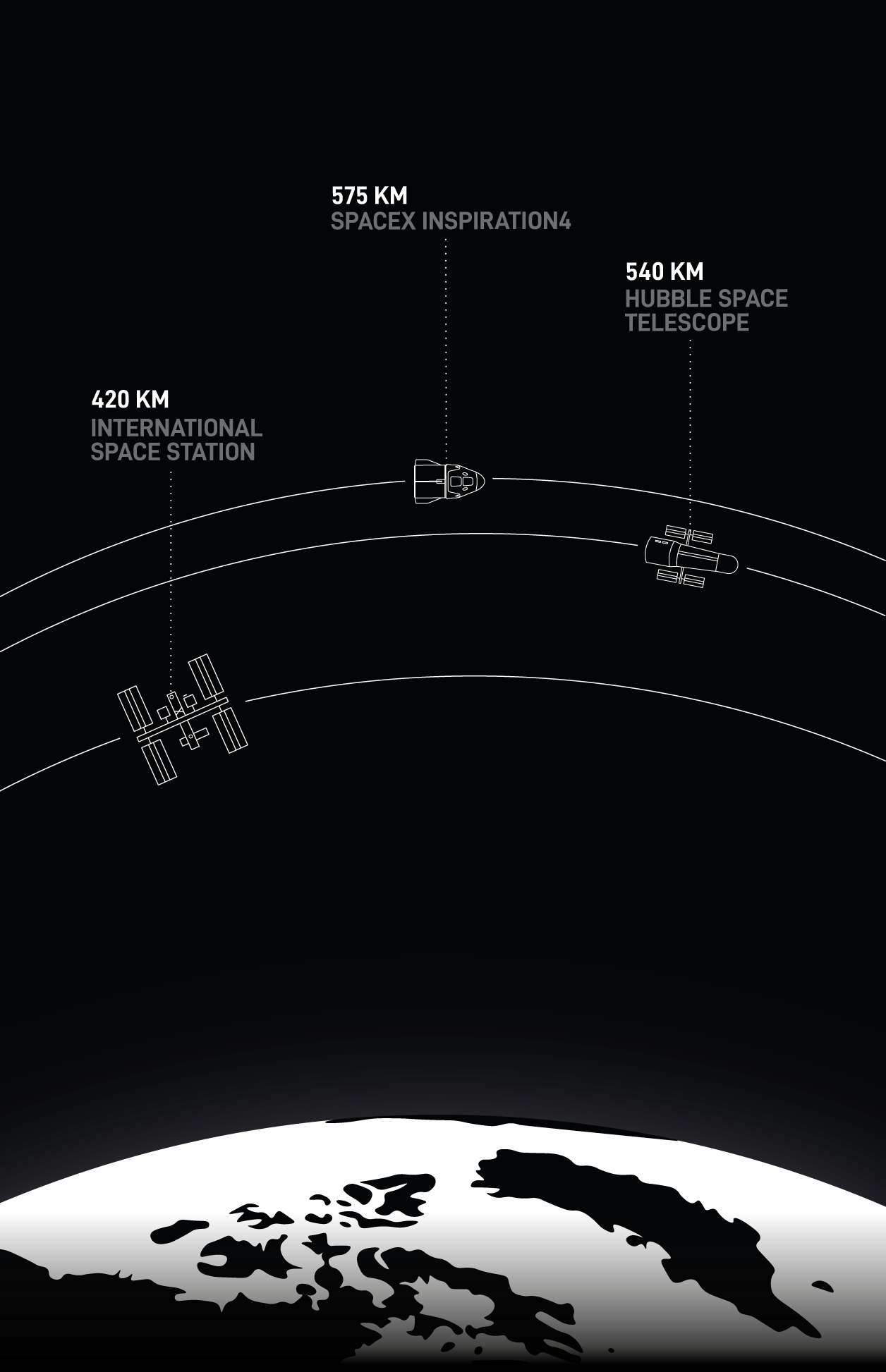 575 KM
SPACEX INSPIRATION4

540 KM
HUBBLE SPACE TELESCOPE

420 KM
INTERNATIONAL SPACE STATION